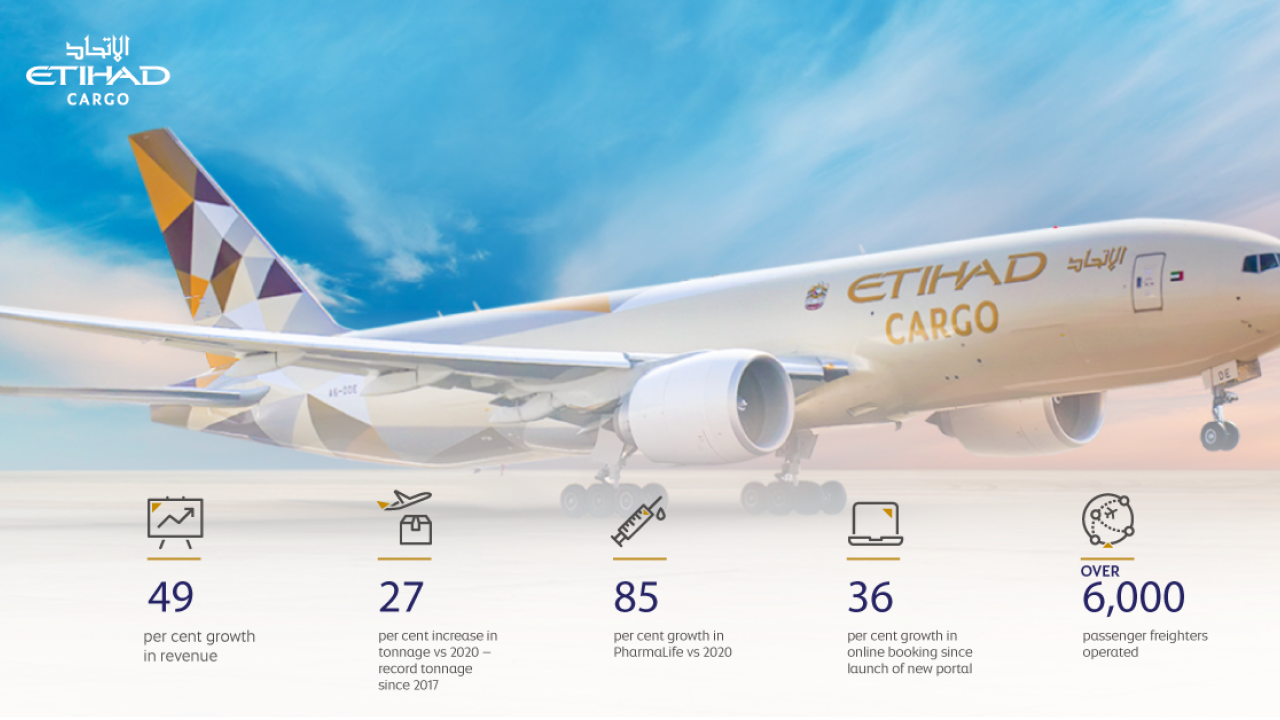 الاتحاد
ETIHAD
CARGO

الاتحاد
ETIHAD
CARGO

A6-DDE

DE

49
per cent growth in revenue

27
per cent increase in tonnage vs 2020 – record tonnage since 2017

85
per cent growth in PharmaLife vs 2020

36
per cent growth in online booking since launch of new portal

OVER
6,000
passenger freighters operated